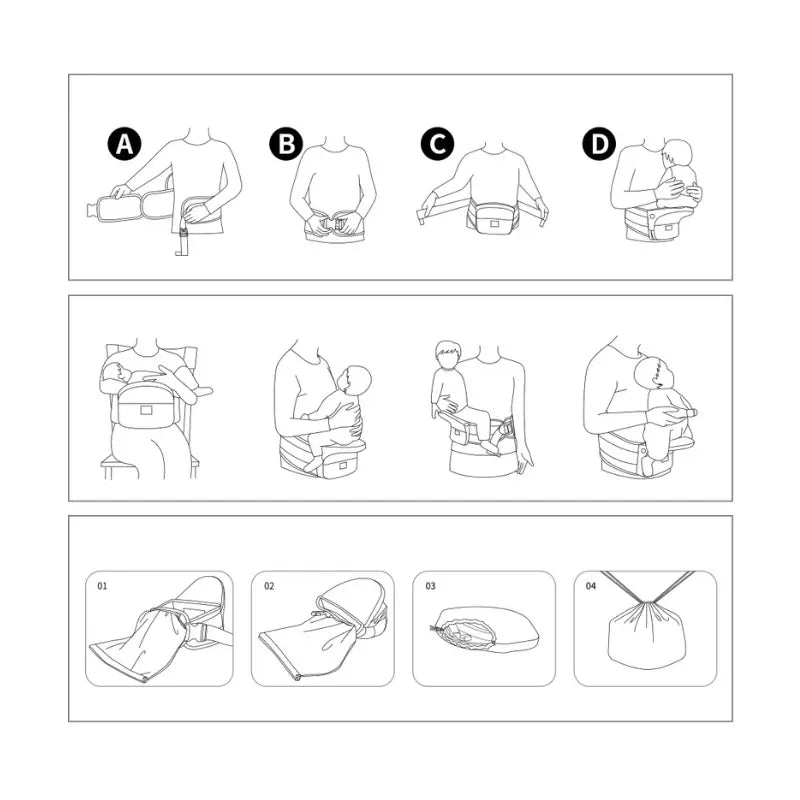 A

B

C

D

01

02

03

04